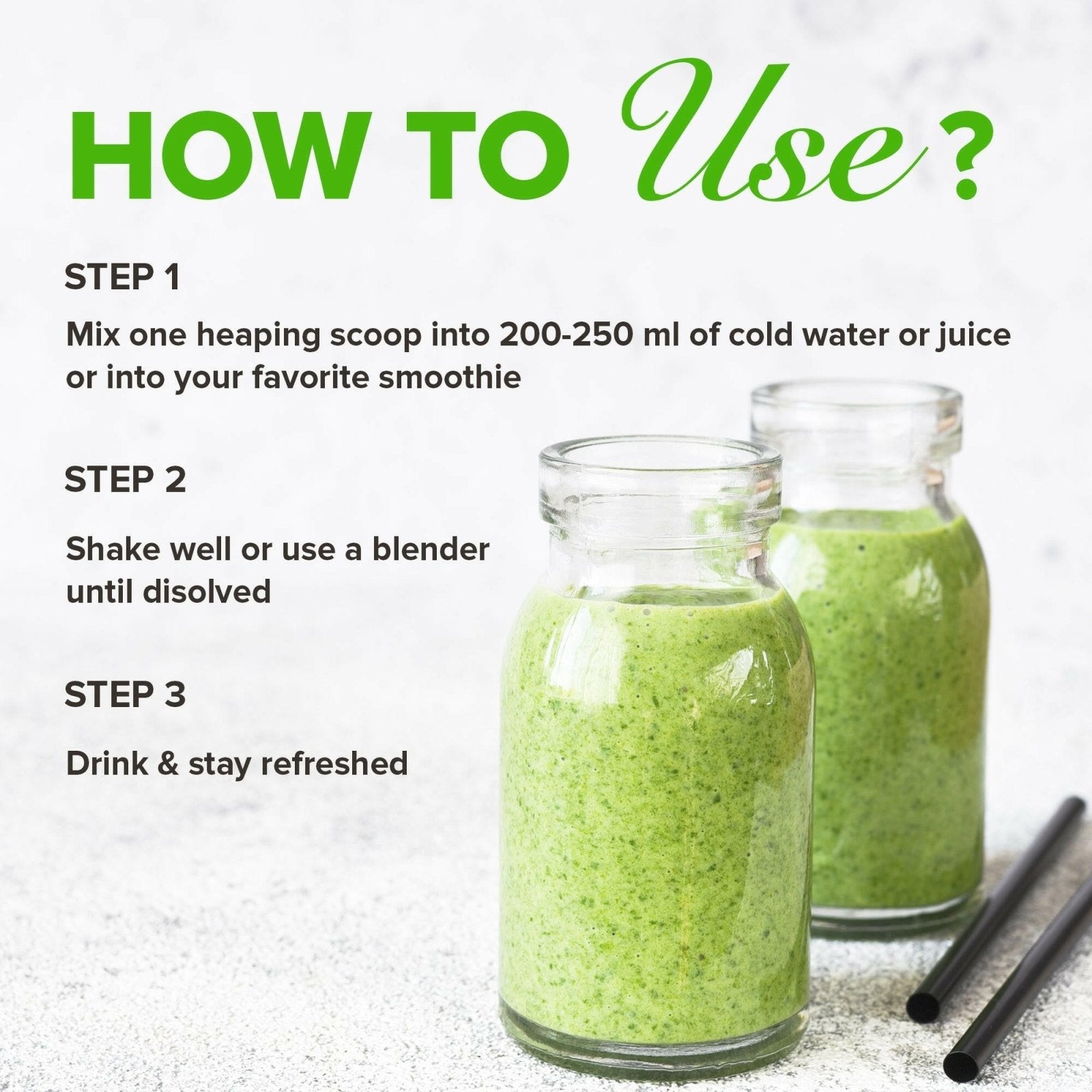 HOW TO Use?

STEP 1

Mix one heaping scoop into 200-250 ml of cold water or juice or into your favorite smoothie

STEP 2

Shake well or use a blender until disolved

STEP 3

Drink & stay refreshed