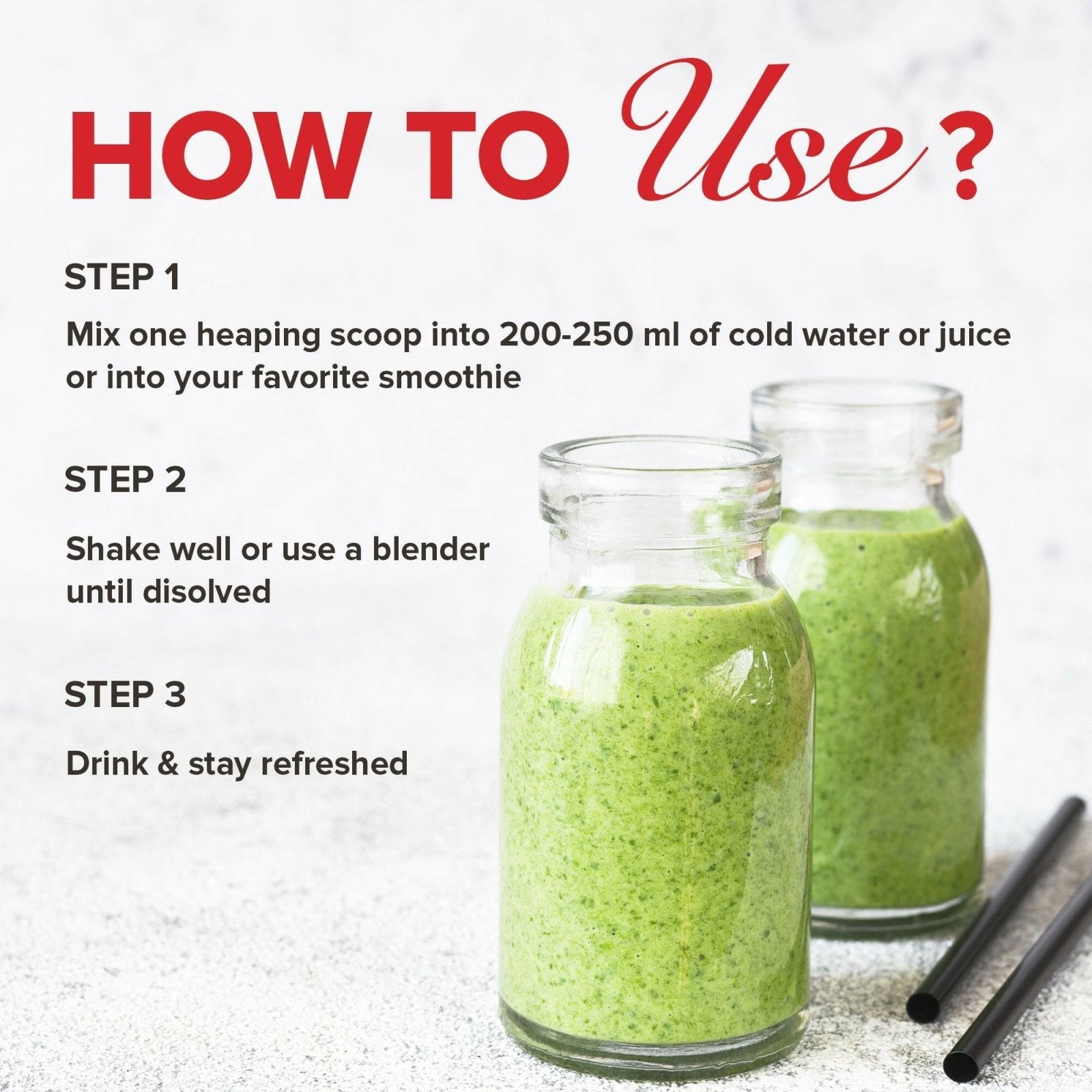 HOW TO Use?

STEP 1

Mix one heaping scoop into 200-250 ml of cold water or juice or into your favorite smoothie

STEP 2

Shake well or use a blender until disolved

STEP 3

Drink & stay refreshed