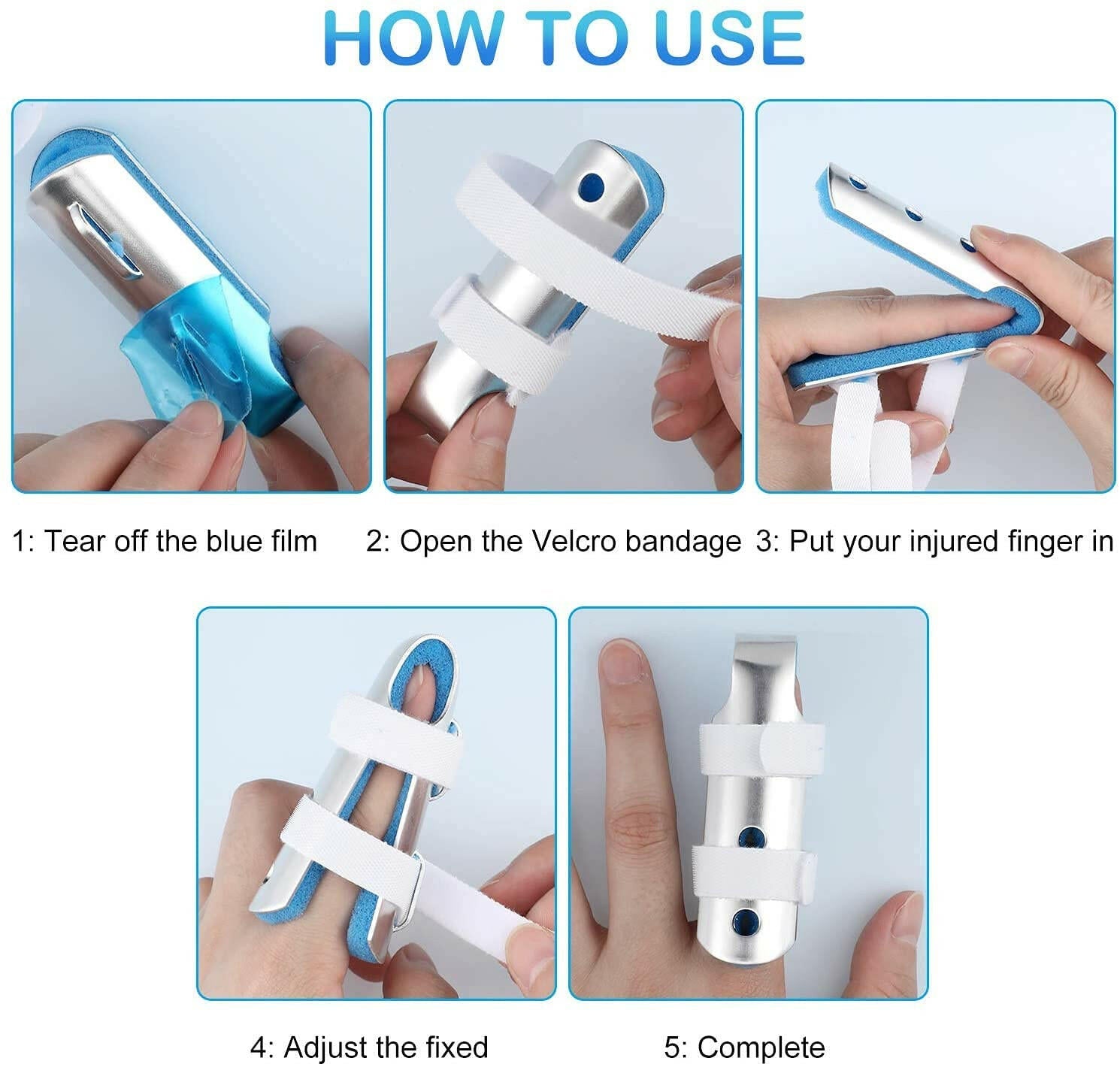 HOW TO USE

1: Tear off the blue film

2: Open the Velcro bandage

3: Put your injured finger in

4: Adjust the fixed

5: Complete